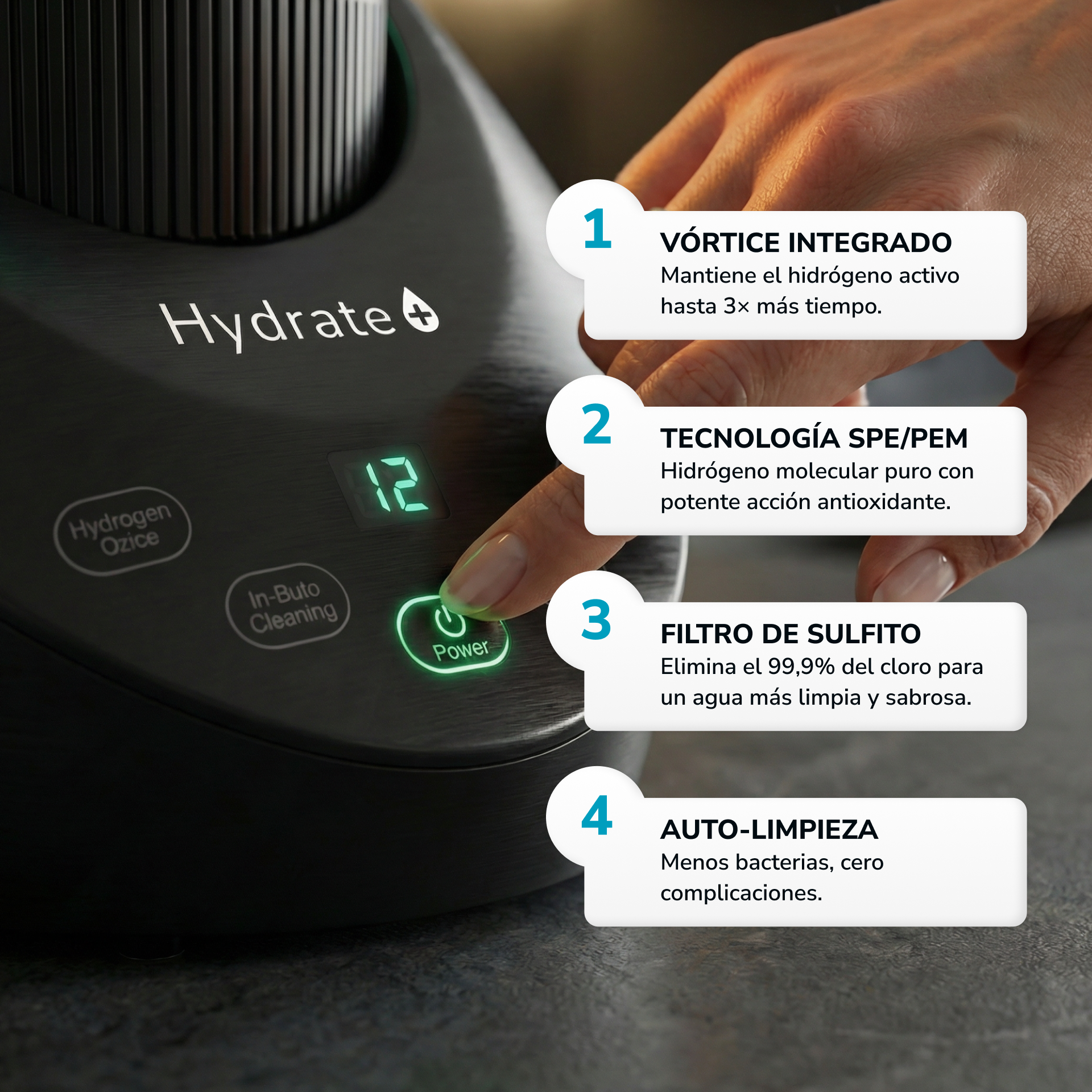 Hydrate

12

Hydrogen Ozice

In-Buto Cleaning

Power

1
VÓRTICE INTEGRADO
Mantiene el hidrógeno activo hasta 3× más tiempo.

2
TECNOLOGÍA SPE/PEM
Hidrógeno molecular puro con potente acción antioxidante.

3
FILTRO DE SULFITO
Elimina el 99,9% del cloro para un agua más limpia y sabrosa.

4
AUTO-LIMPIEZA
Menos bacterias, cero complicaciones.